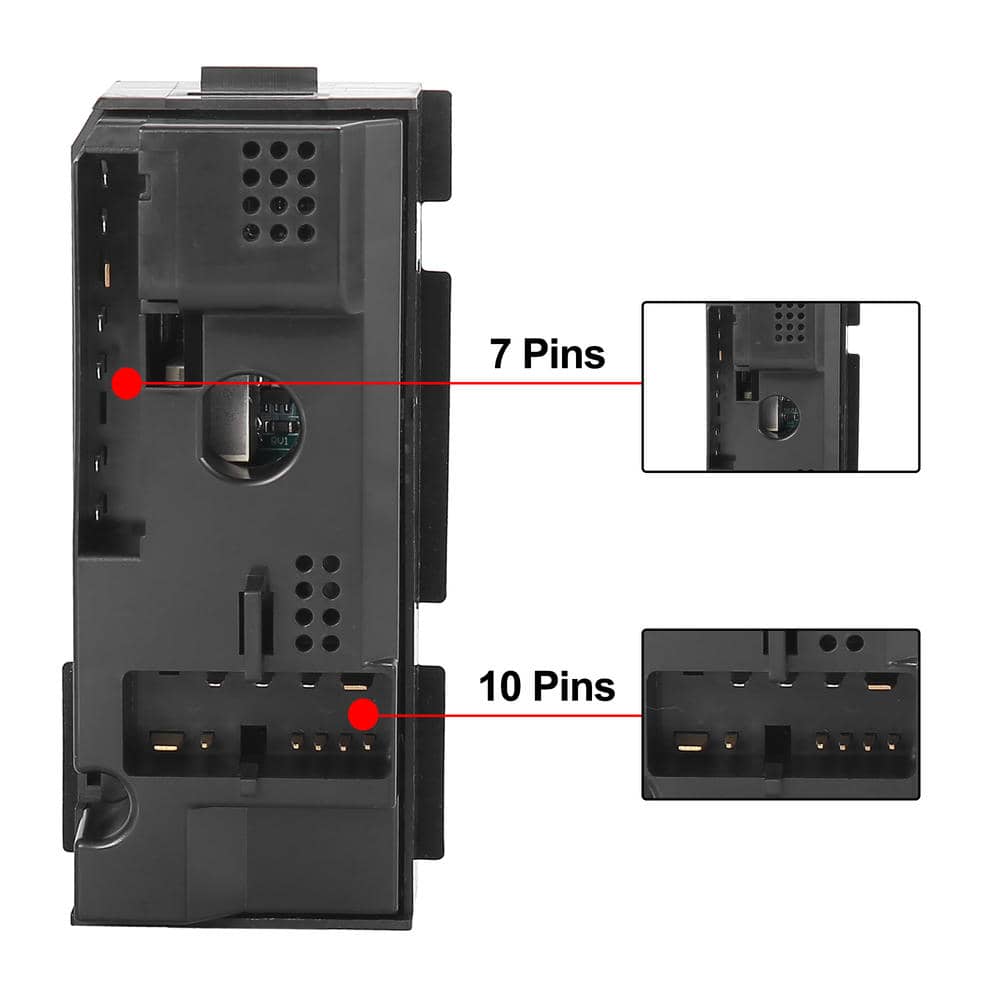 7 Pins

10 Pins