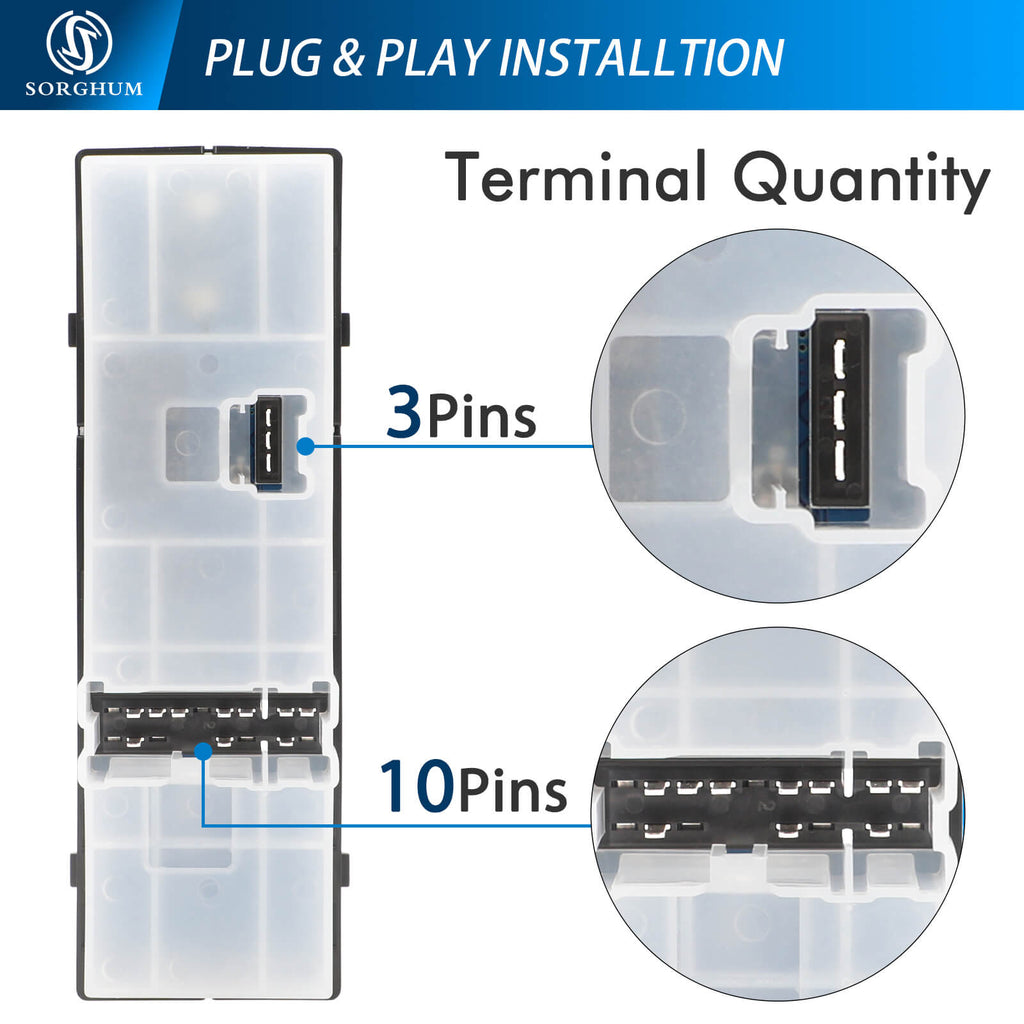 SORGHUM

PLUG & PLAY INSTALLTION

Terminal Quantity

3Pins

10Pins